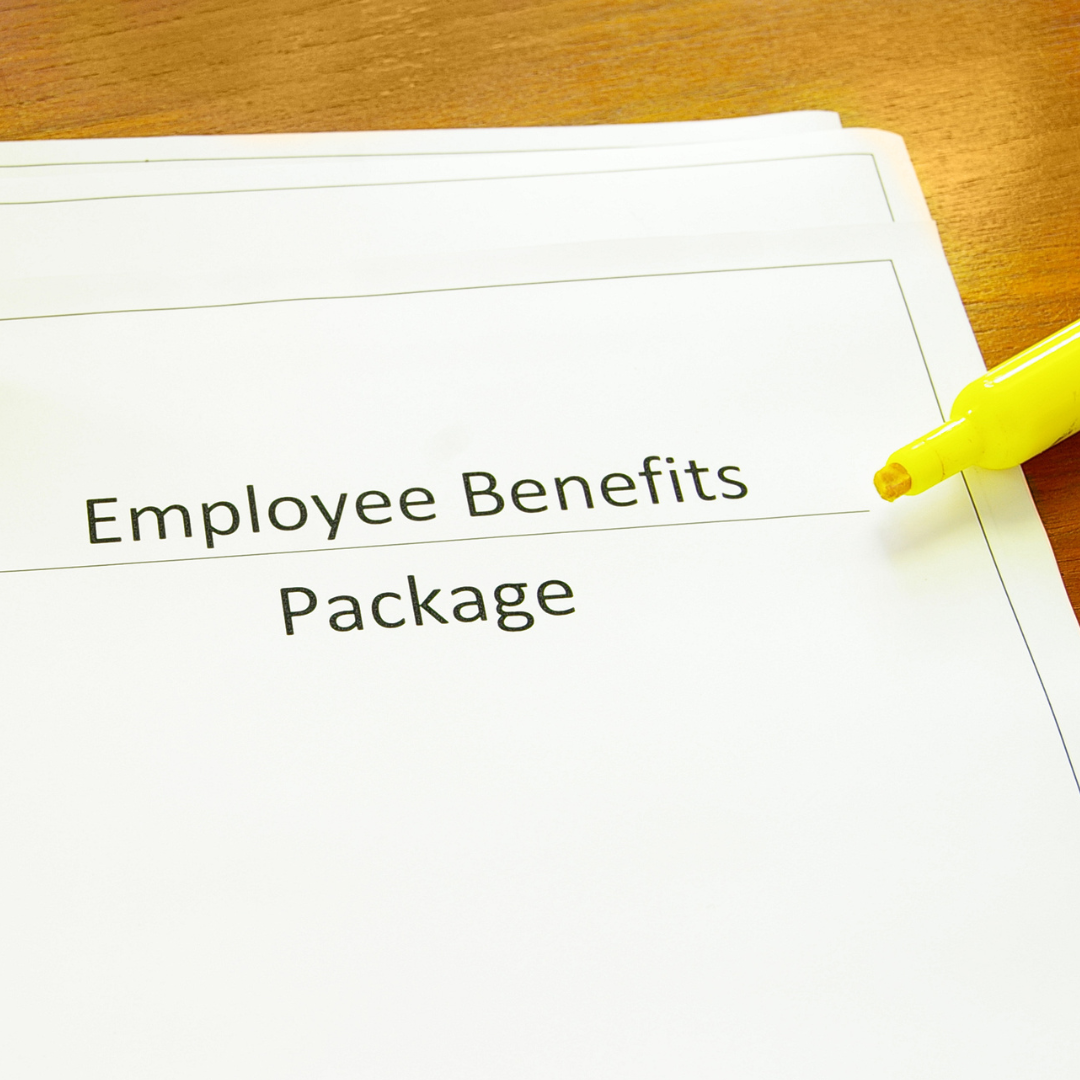 Employee Benefits
Package